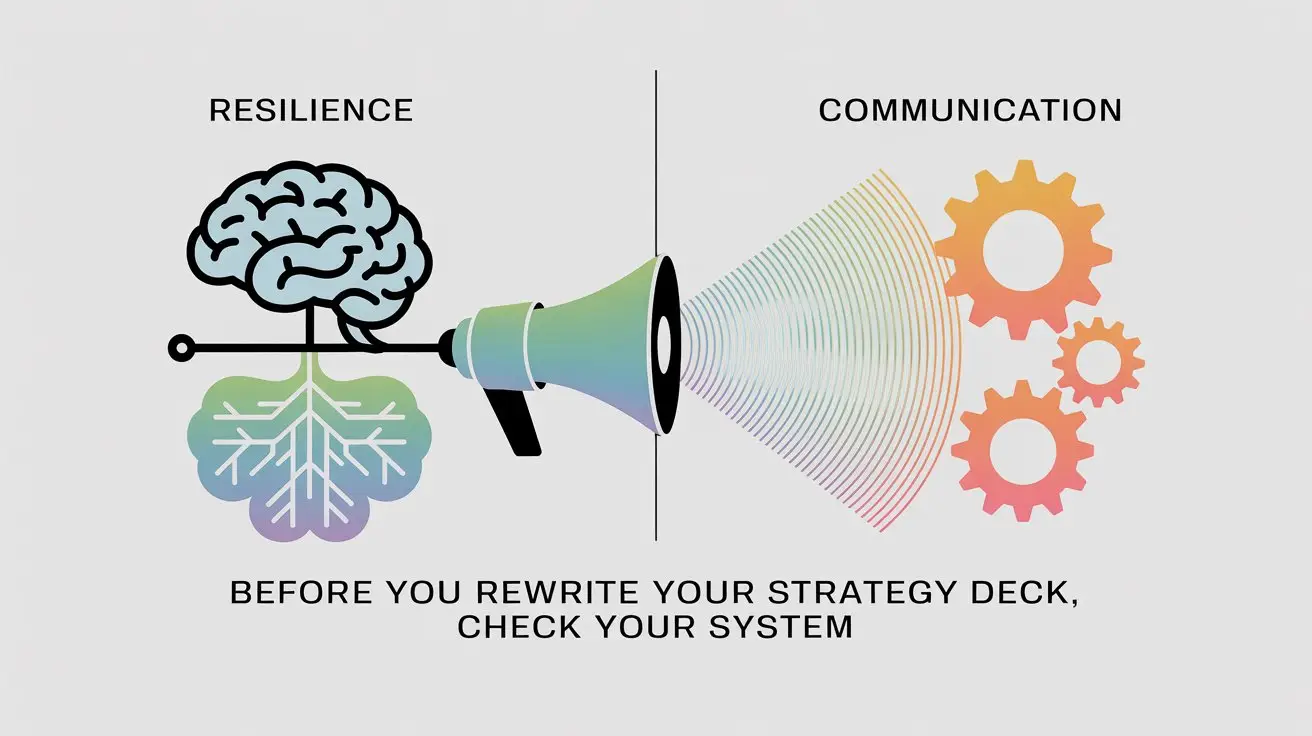 RESILIENCE

COMMUNICATION

BEFORE YOU REWRITE YOUR STRATEGY DECK, CHECK YOUR SYSTEM