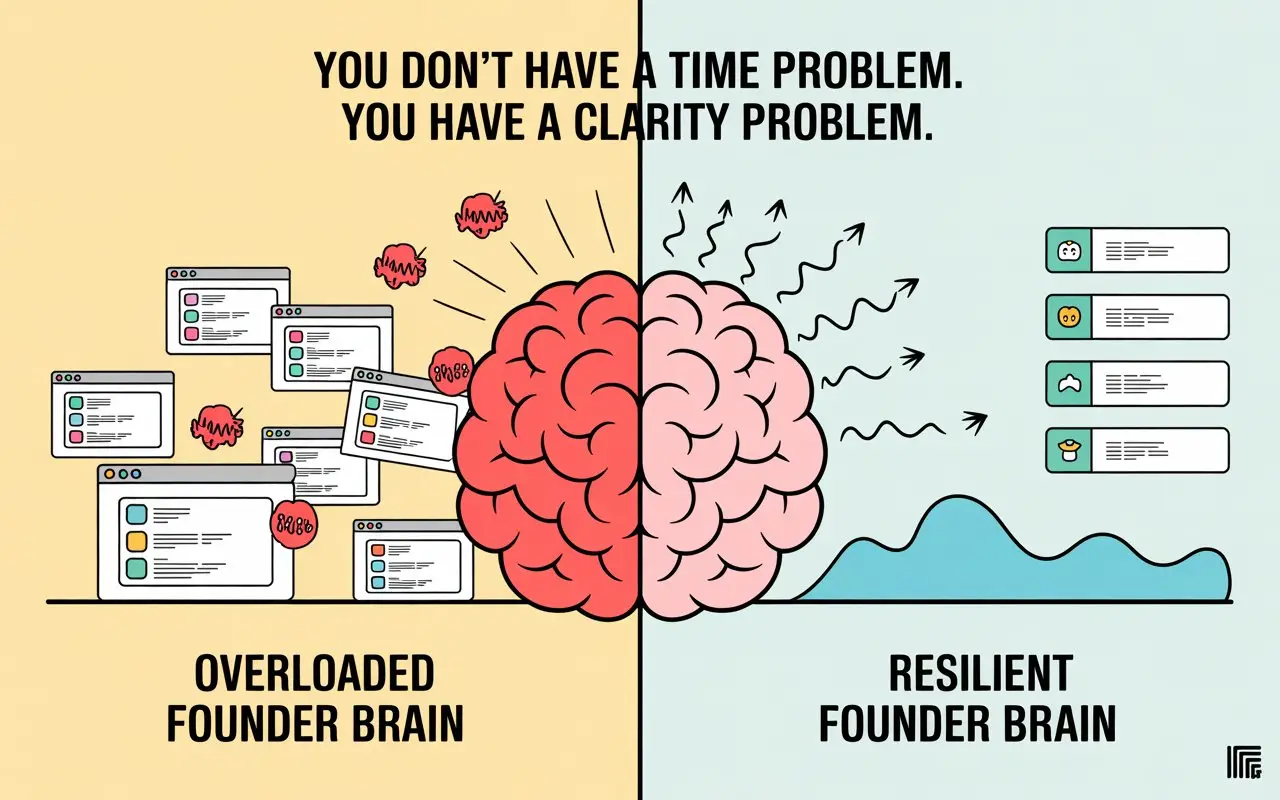 YOU DON'T HAVE A TIME PROBLEM.
YOU HAVE A CLARITY PROBLEM.

OVERLOADED FOUNDER BRAIN

RESILIENT FOUNDER BRAIN